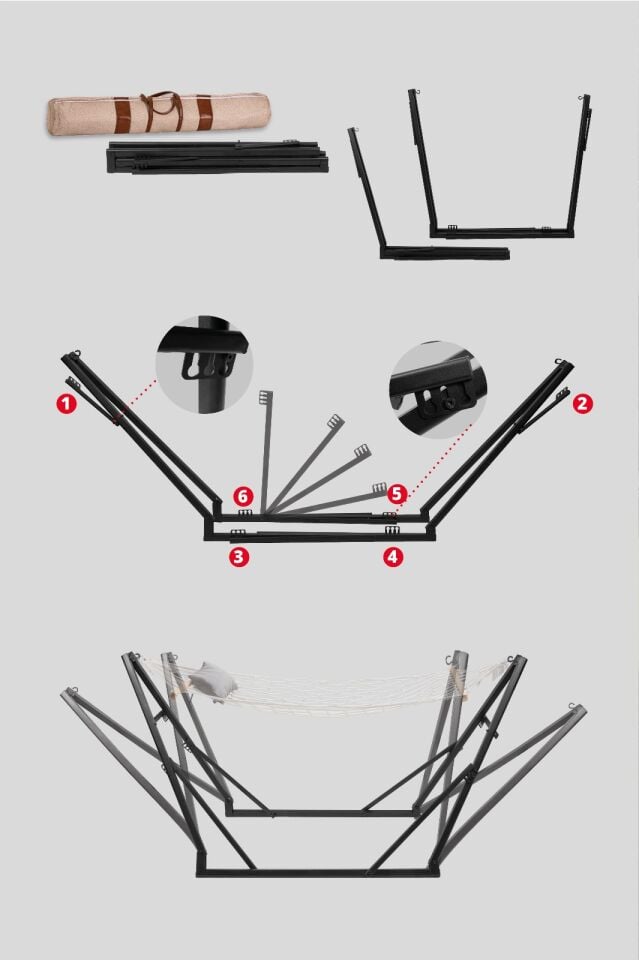 1
2
6
5
3
4